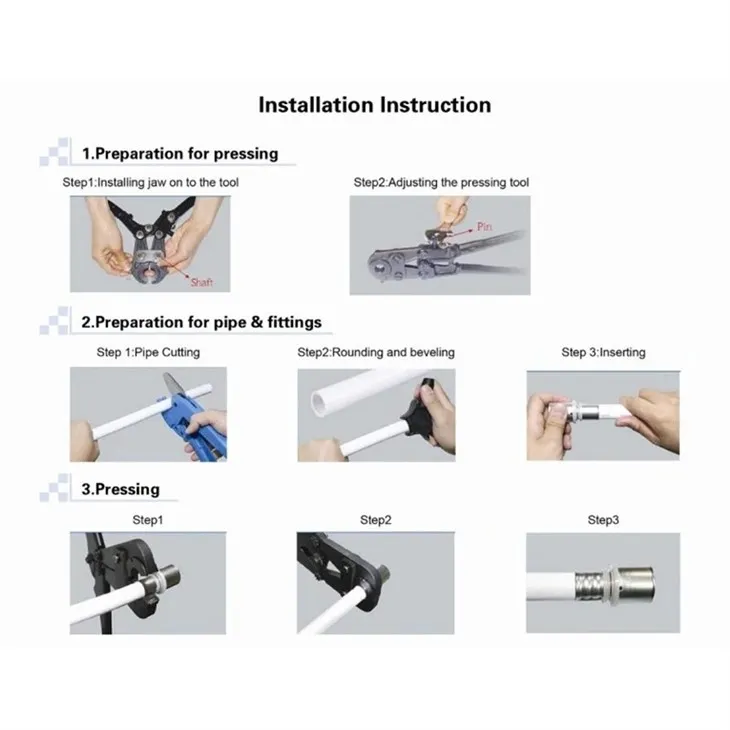 Installation Instruction

1.Preparation for pressing

Step1:Installing jaw on to the tool

Shaft

Step2:Adjusting the pressing tool

Pin

2.Preparation for pipe & fittings

Step 1:Pipe Cutting

Step2:Rounding and beveling

Step 3:Inserting

3.Pressing

Step1

Step2

Step3